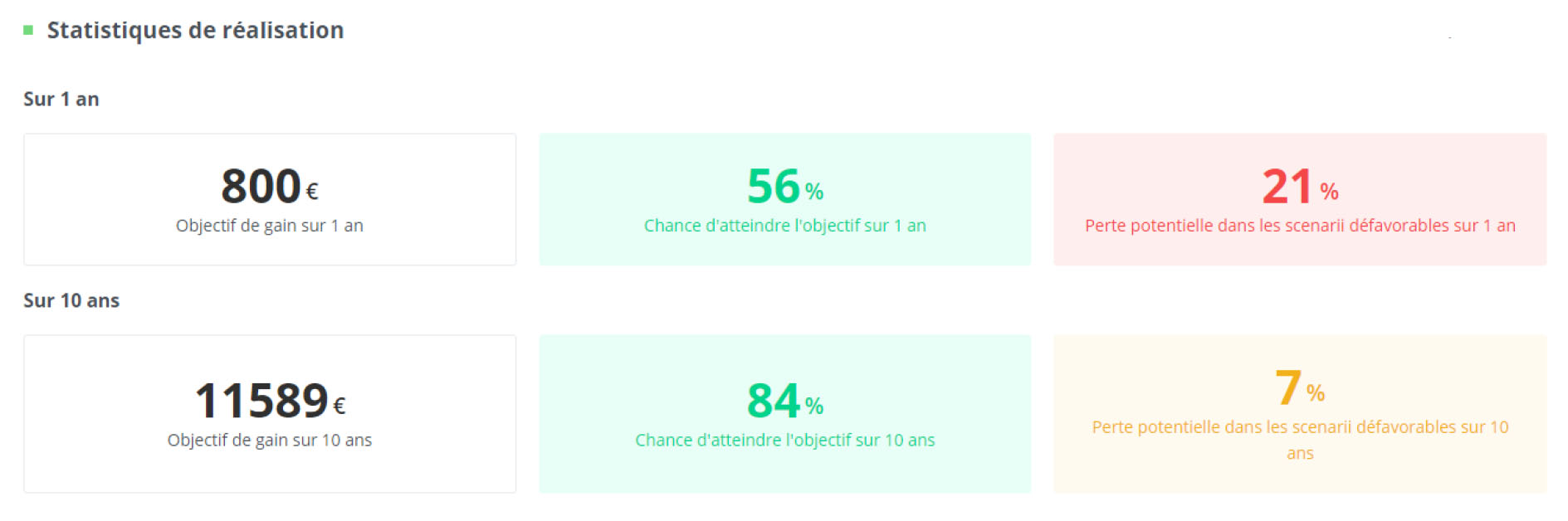 Statistiques de réalisation

Sur 1 an

800 €
Objectif de gain sur 1 an

56 %
Chance d'atteindre l'objectif sur 1 an

21 %
Perte potentielle dans les scenarii défavorables sur 1 an

Sur 10 ans

11589 €
Objectif de gain sur 10 ans

84 %
Chance d'atteindre l'objectif sur 10 ans

7 %
Perte potentielle dans les scenarii défavorables sur 10 ans